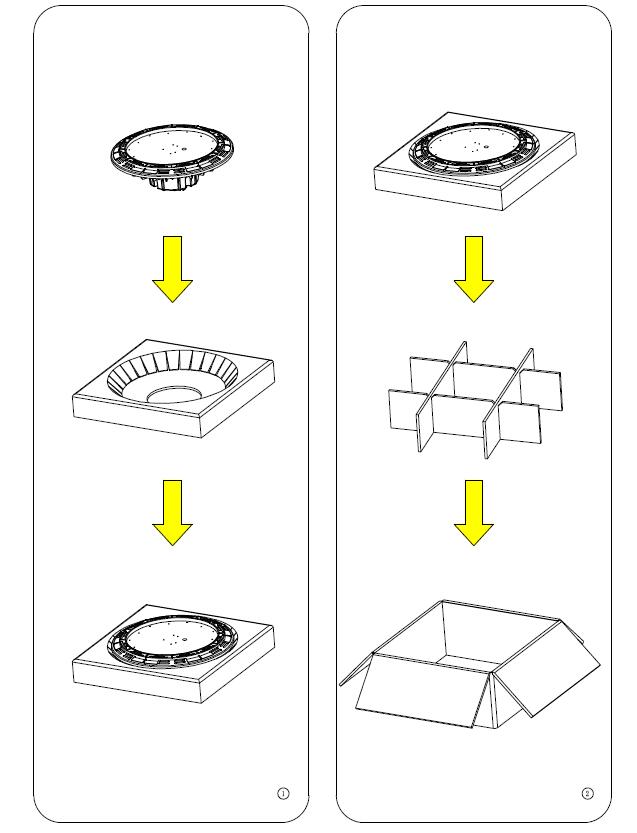 ①

②